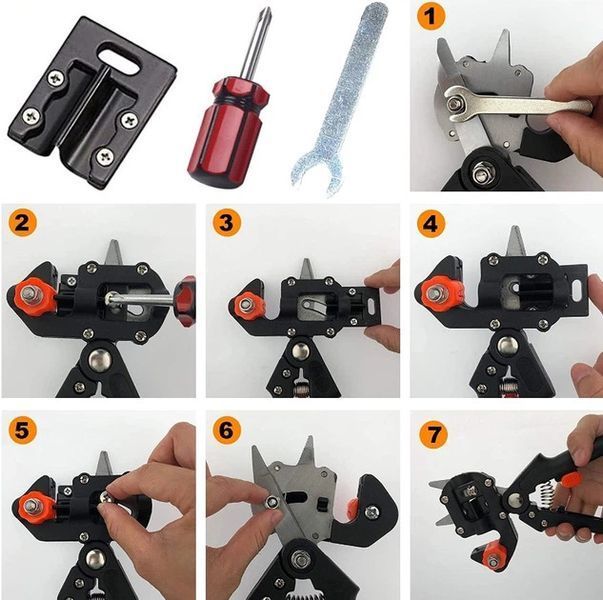 1

2

3

4

5

6

7